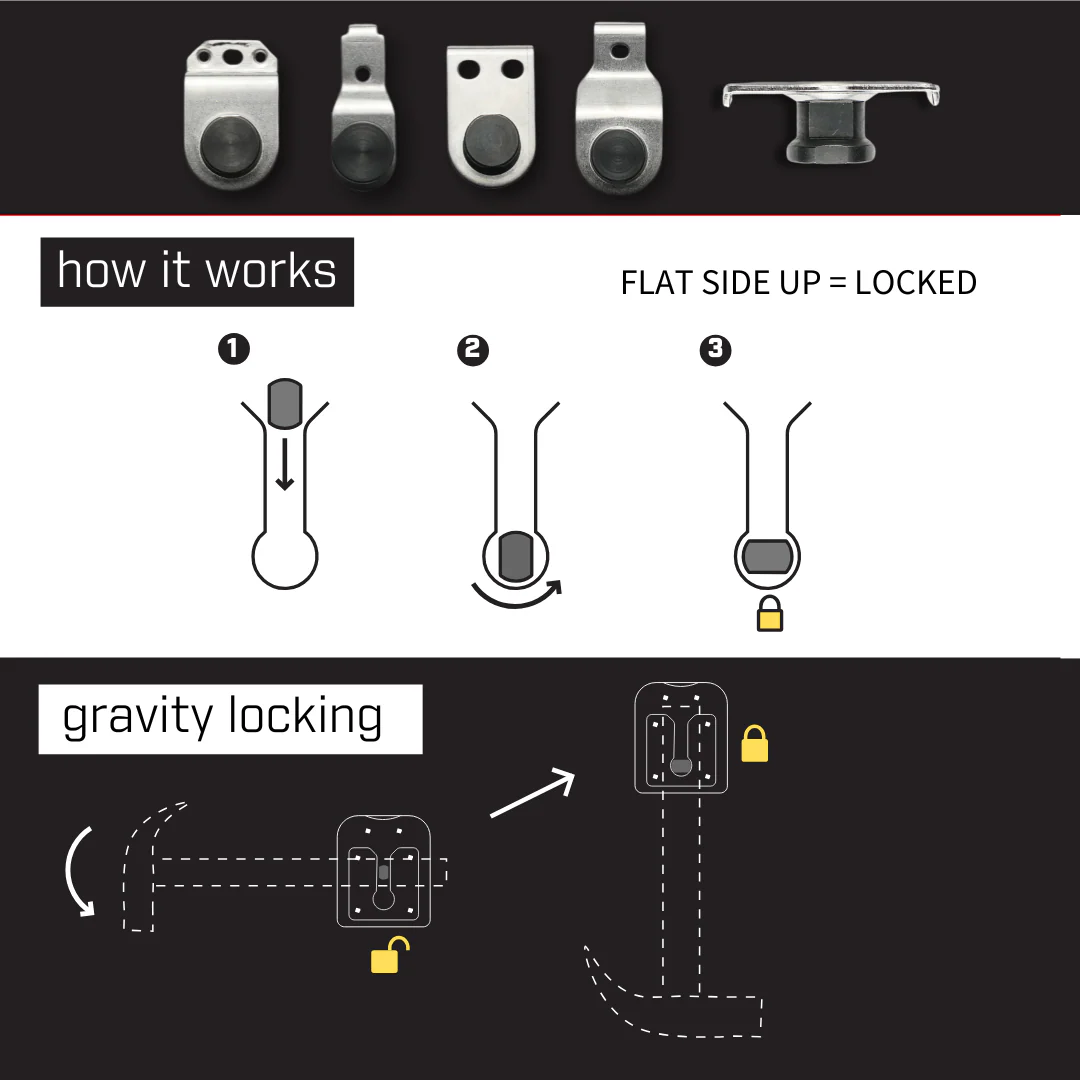 how it works

FLAT SIDE UP = LOCKED

1

2

3

gravity locking