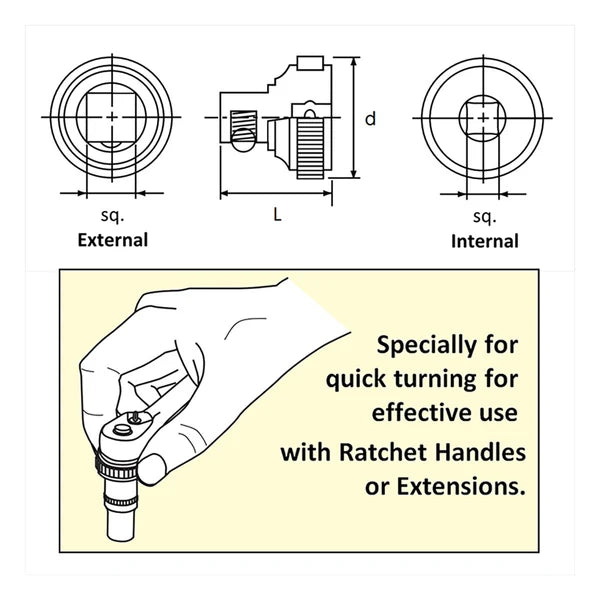 d

sq.
External

L

sq.
Internal

Specially for quick turning for effective use with Ratchet Handles or Extensions.