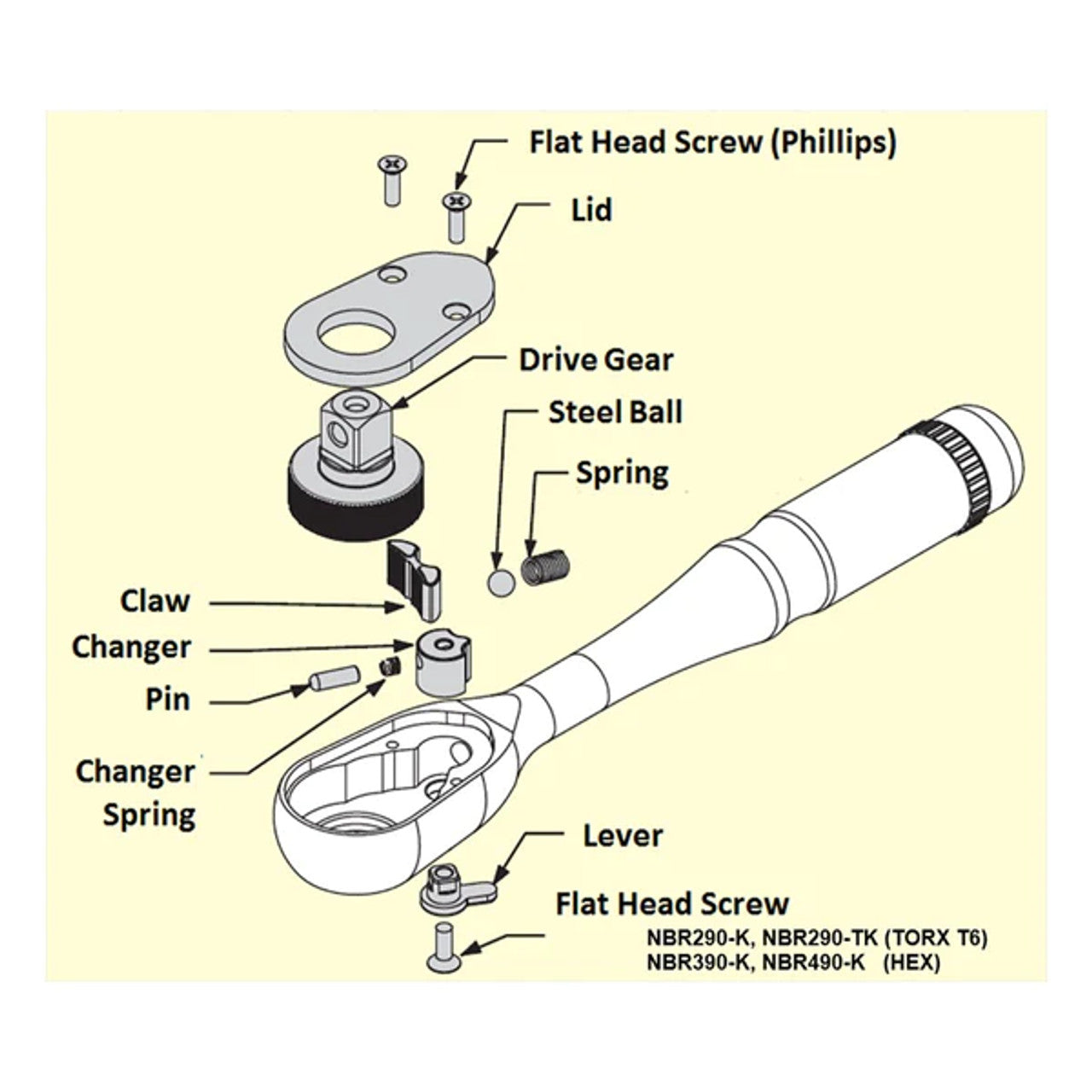 Flat Head Screw (Phillips)

Lid

Drive Gear

Steel Ball

Spring

Claw

Changer

Pin

Changer Spring

Lever

Flat Head Screw

NBR290-K, NBR290-TK (TORX T6)
NBR390-K, NBR490-K (HEX)