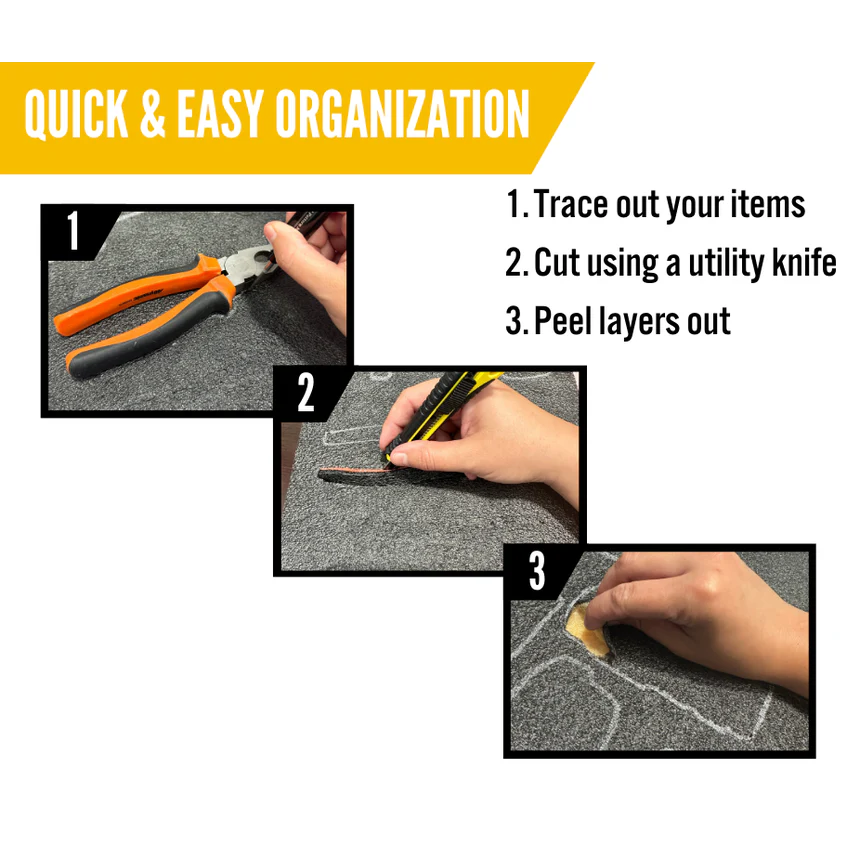 QUICK & EASY ORGANIZATION

1. Trace out your items
2. Cut using a utility knife
3. Peel layers out

1

2

3