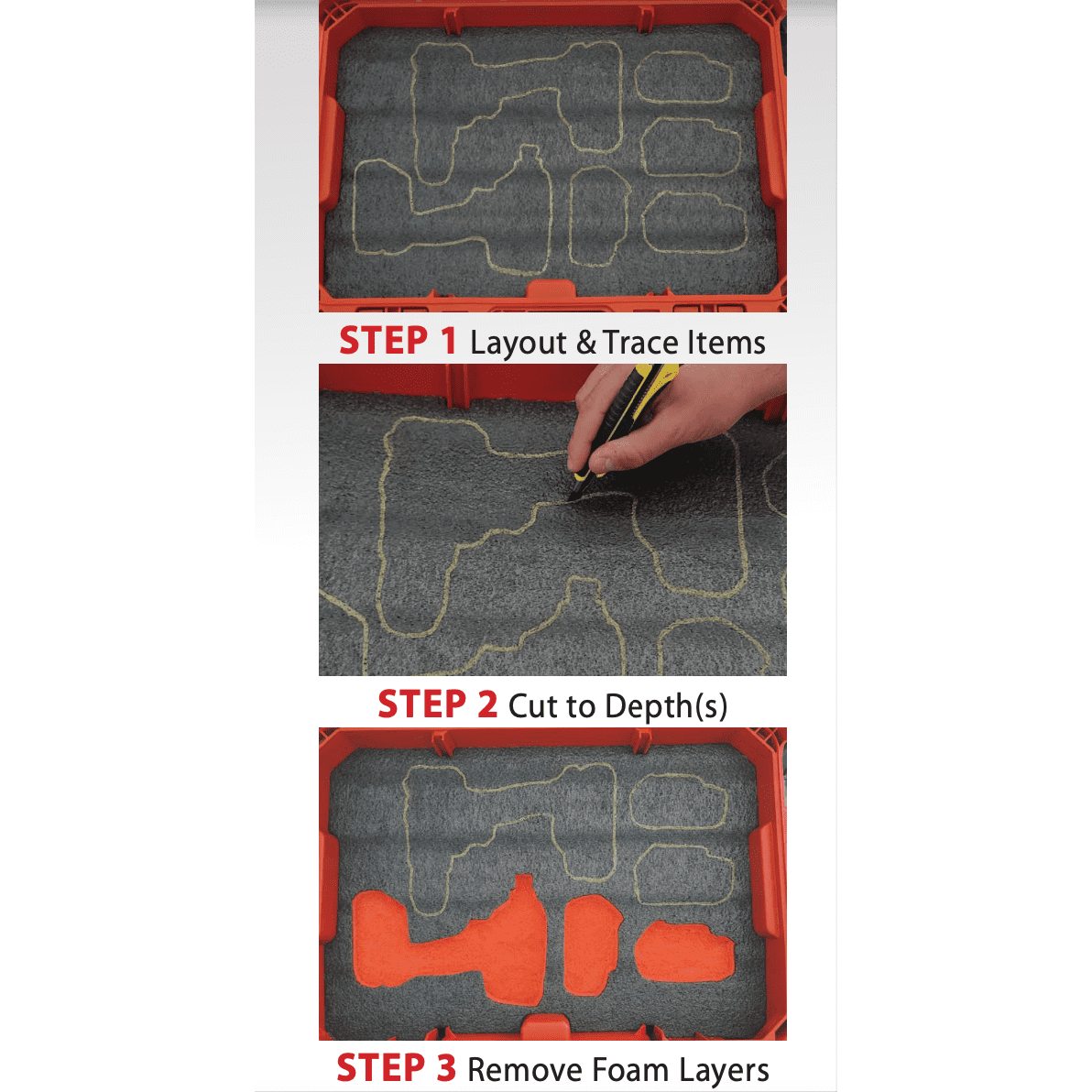 STEP 1 Layout & Trace Items

STEP 2 Cut to Depth(s)

STEP 3 Remove Foam Layers